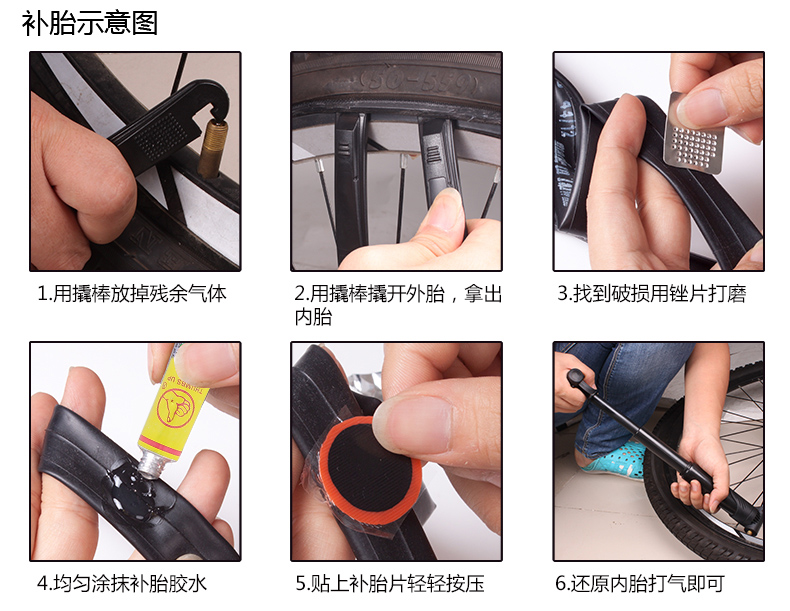 补胎示意图

1.用撬棒放掉残余气体

2.用撬棒撬开外胎，拿出内胎

3.找到破损用锉片打磨

4.均匀涂抹补胎胶水

5.贴上补胎片轻轻按压

6.还原内胎打气即可